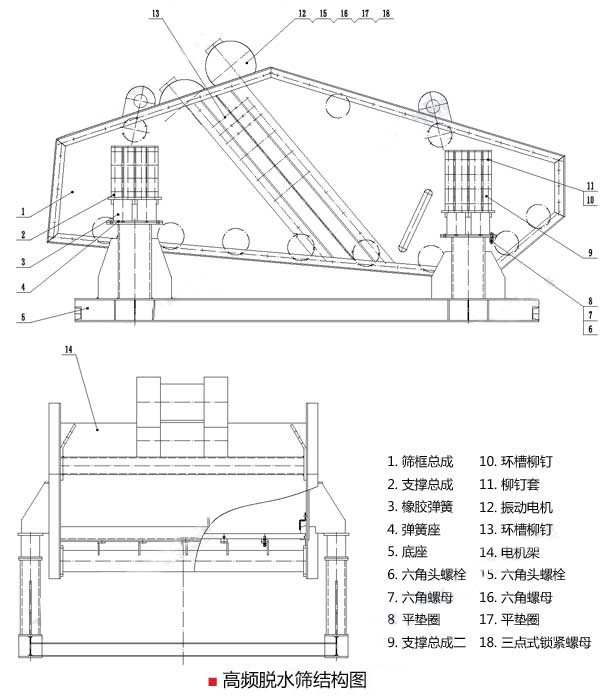 13
12 15 16 17 18

1
2
3
4
5

11
10
9
8
7
6

14

1. 筛框总成
2. 支撑总成
3. 橡胶弹簧
4. 弹簧座
5. 底座
6. 六角头螺栓
7. 六角螺母
8. 平垫圈
9. 支撑总成二

10. 环槽柳钉
11. 柳钉套
12. 振动电机
13. 环槽柳钉
14. 电机架
15. 六角头螺栓
16. 六角螺母
17. 平垫圈
18. 三点式锁紧螺母

高频脱水筛结构图