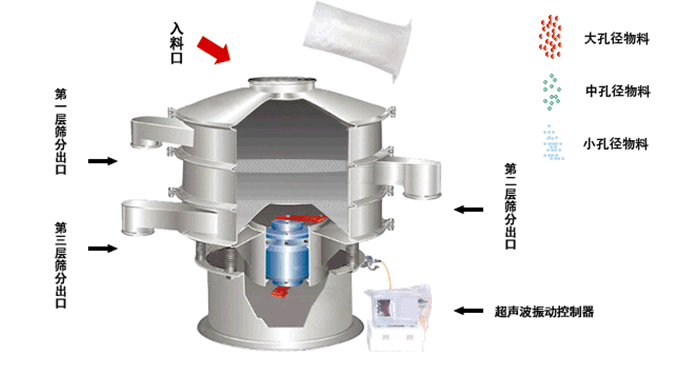 入料口

大孔径物料

中孔径物料

小孔径物料

第一层筛分出口

第二层筛分出口

第三层筛分出口

超声波振动控制器